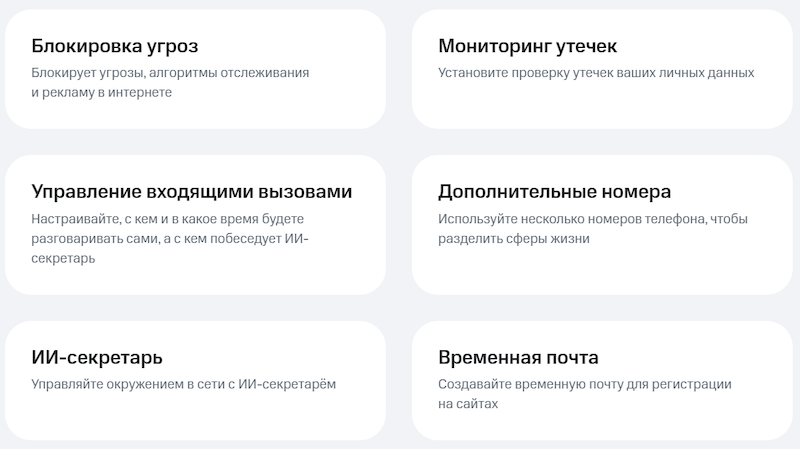 Блокировка угроз

Блокирует угрозы, алгоритмы отслеживания и рекламу в интернете

Мониторинг утечек

Установите проверку утечек ваших личных данных

Управление входящими вызовами

Настраивайте, с кем и в какое время будете разговаривать сами, а с кем побеседует ИИ-секретарь

Дополнительные номера

Используйте несколько номеров телефона, чтобы разделить сферы жизни

ИИ-секретарь

Управляйте окружением в сети с ИИ-секретарём

Временная почта

Создавайте временную почту для регистрации на сайтах